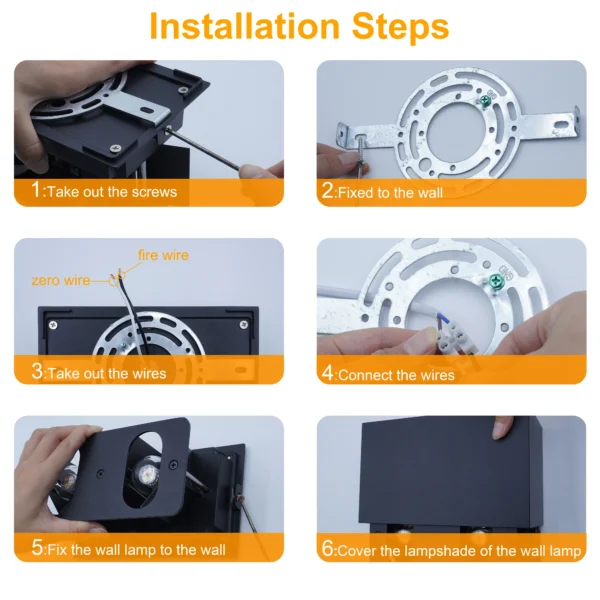 Installation Steps

1:Take out the screws

2:Fixed to the wall

fire wire

zero wire

3:Take out the wires

4:Connect the wires

5:Fix the wall lamp to the wall

6:Cover the lampshade of the wall lamp