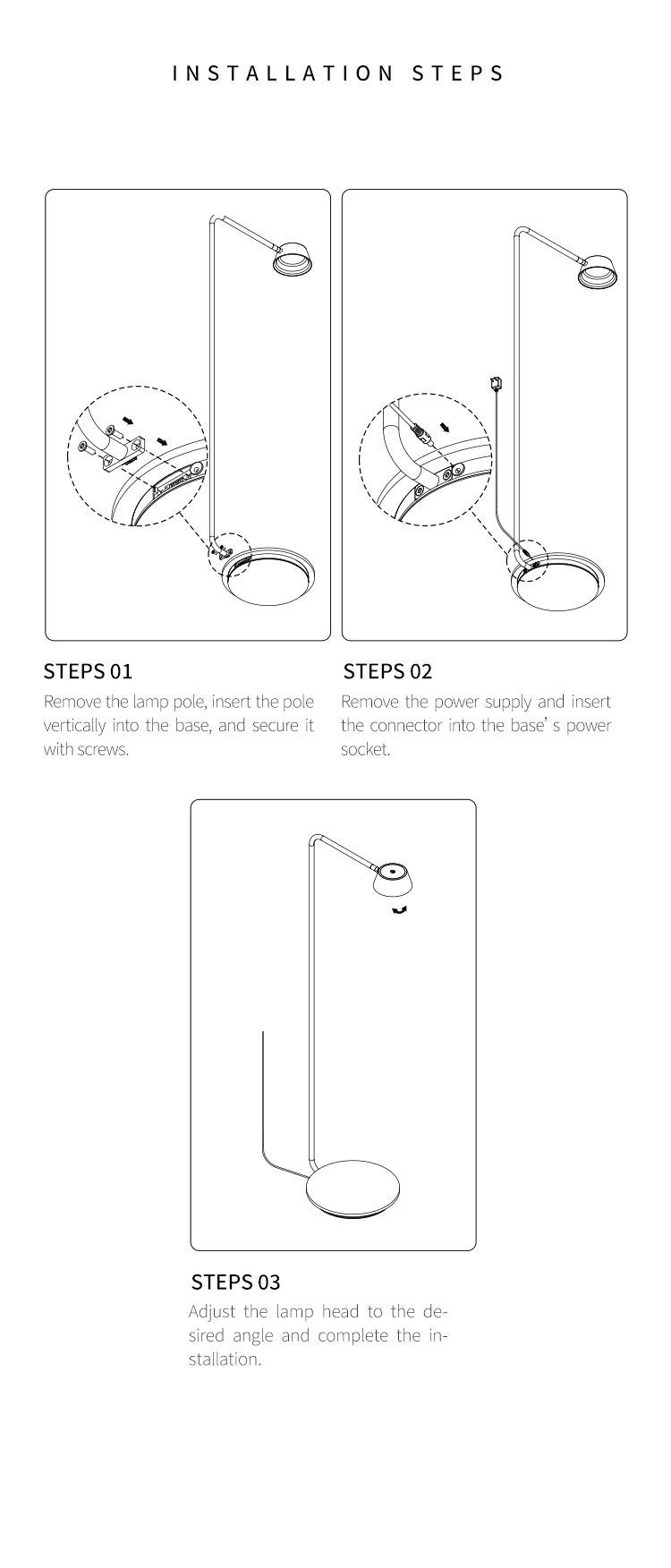 INSTALLATION STEPS

STEPS 01

Remove the lamp pole, insert the pole vertically into the base, and secure it with screws.

STEPS 02

Remove the power supply and insert the connector into the base' s power socket.

STEPS 03

Adjust the lamp head to the desired angle and complete the installation.