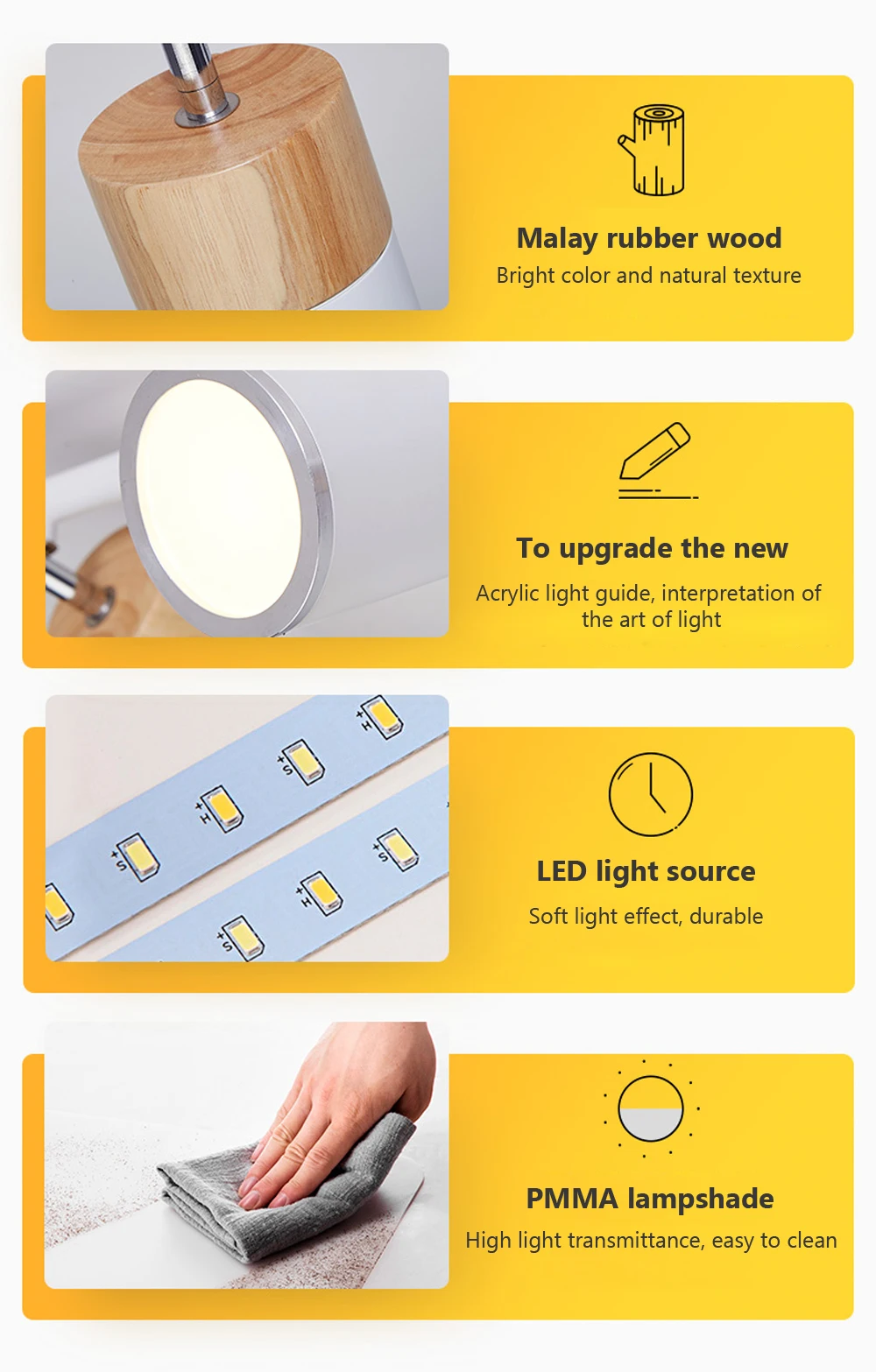 Malay rubber wood
Bright color and natural texture

To upgrade the new
Acrylic light guide, interpretation of the art of light

LED light source
Soft light effect, durable

PMMA lampshade
High light transmittance, easy to clean