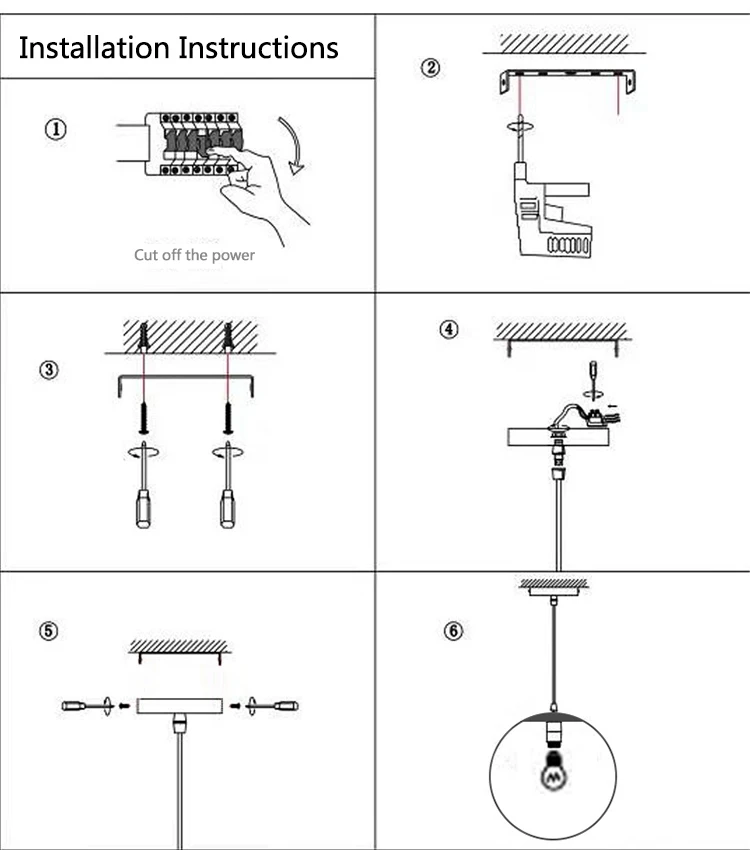 Installation Instructions

①

Cut off the power

②

③

④

⑤

⑥