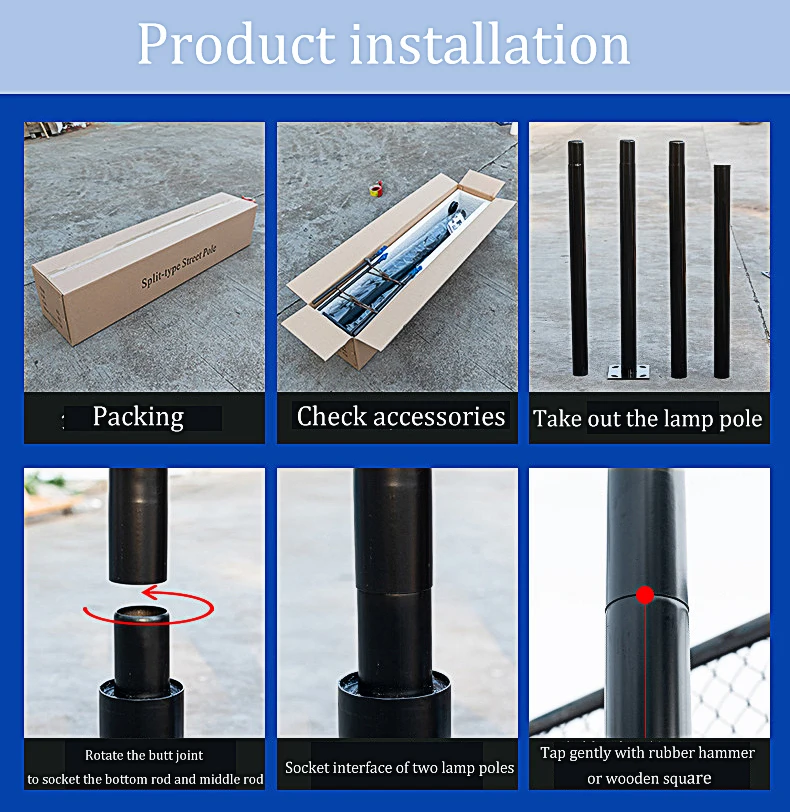 Product installation

Split-type Street Pole

Packing

Check accessories

Take out the lamp pole

Rotate the butt joint to socket the bottom rod and middle rod

Socket interface of two lamp poles

Tap gently with rubber hammer or wooden square