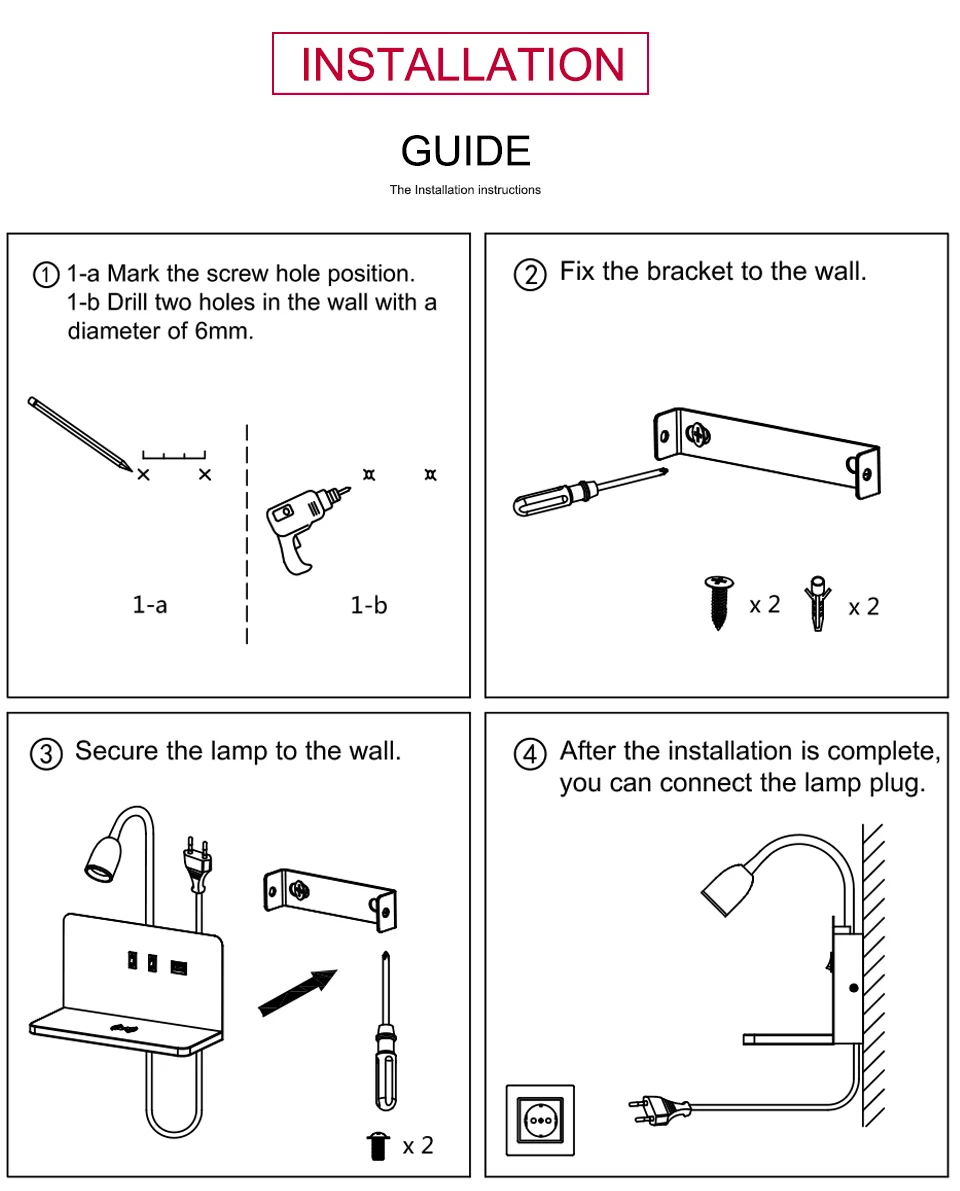 INSTALLATION

GUIDE

The Installation instructions

① 1-a Mark the screw hole position.
1-b Drill two holes in the wall with a diameter of 6mm.

1-a

1-b

② Fix the bracket to the wall.

x 2

x 2

③ Secure the lamp to the wall.

x 2

④ After the installation is complete, you can connect the lamp plug.