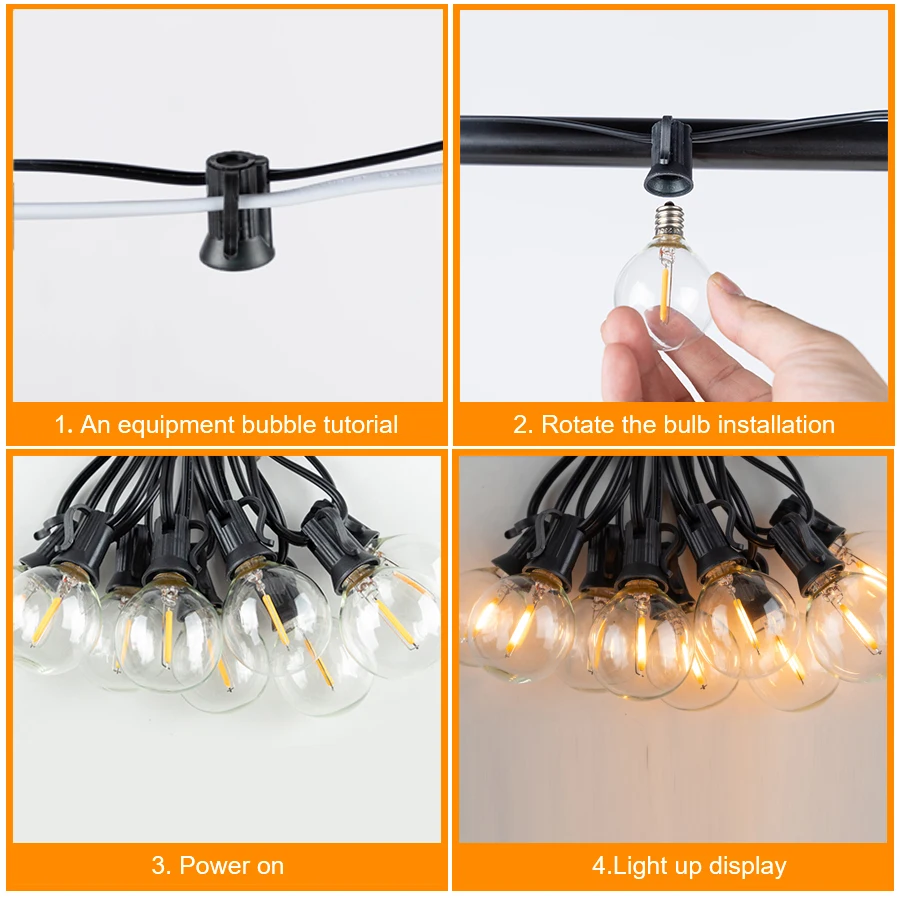 1. An equipment bubble tutorial

2. Rotate the bulb installation

3. Power on

4.Light up display