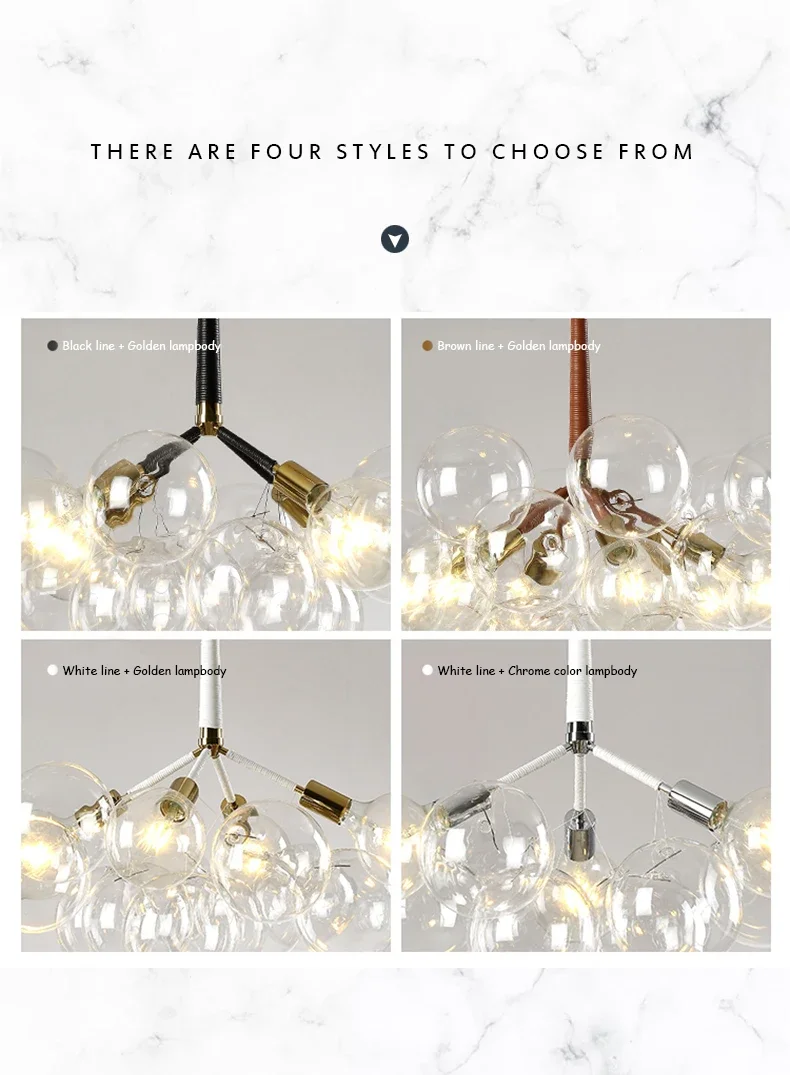 THERE ARE FOUR STYLES TO CHOOSE FROM

Black line + Golden lampbody

Brown line + Golden lampbody

White line + Golden lampbody

White line + Chrome color lampbody