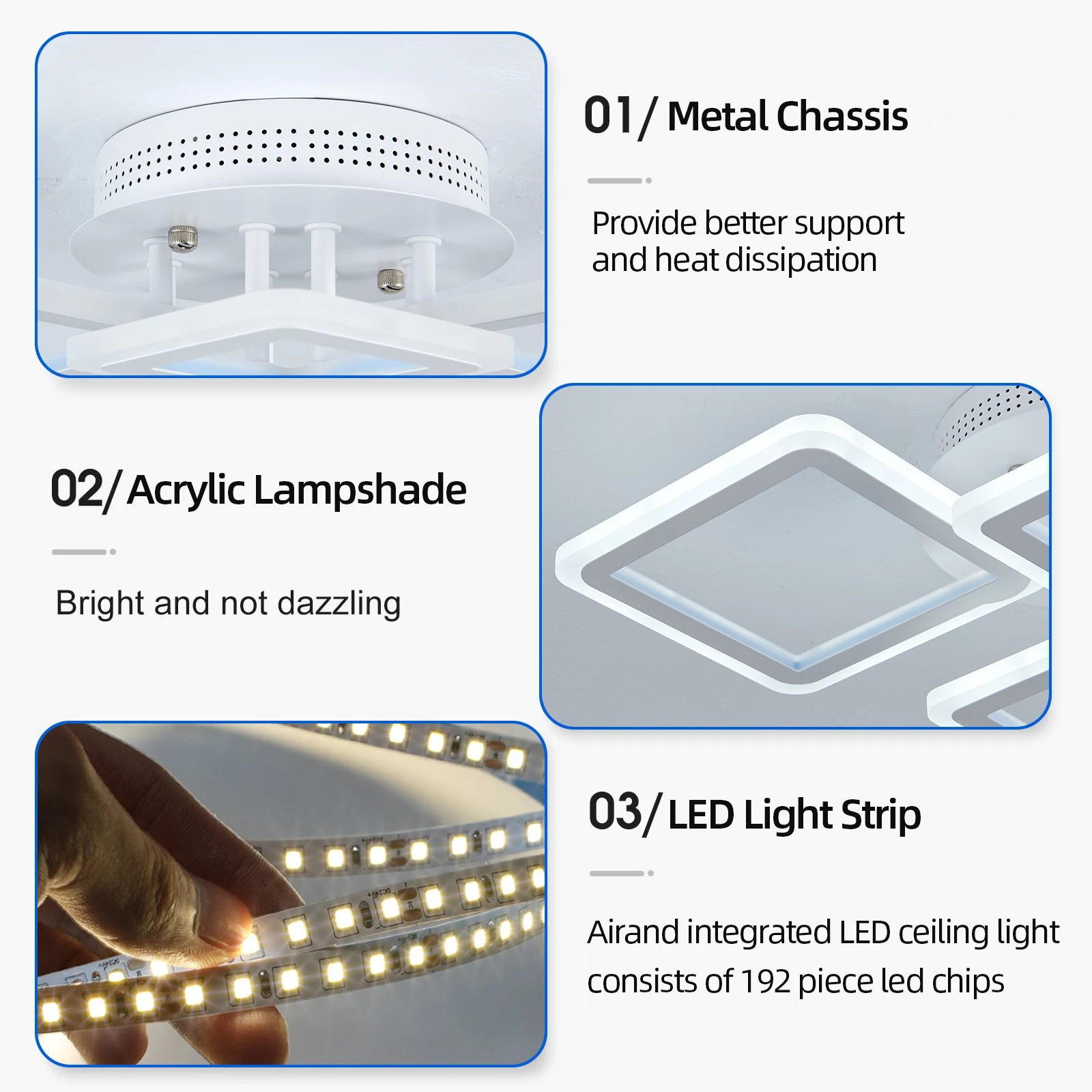 01/ Metal Chassis

Provide better support and heat dissipation

02/ Acrylic Lampshade

Bright and not dazzling

03/ LED Light Strip

Airand integrated LED ceiling light consists of 192 piece led chips