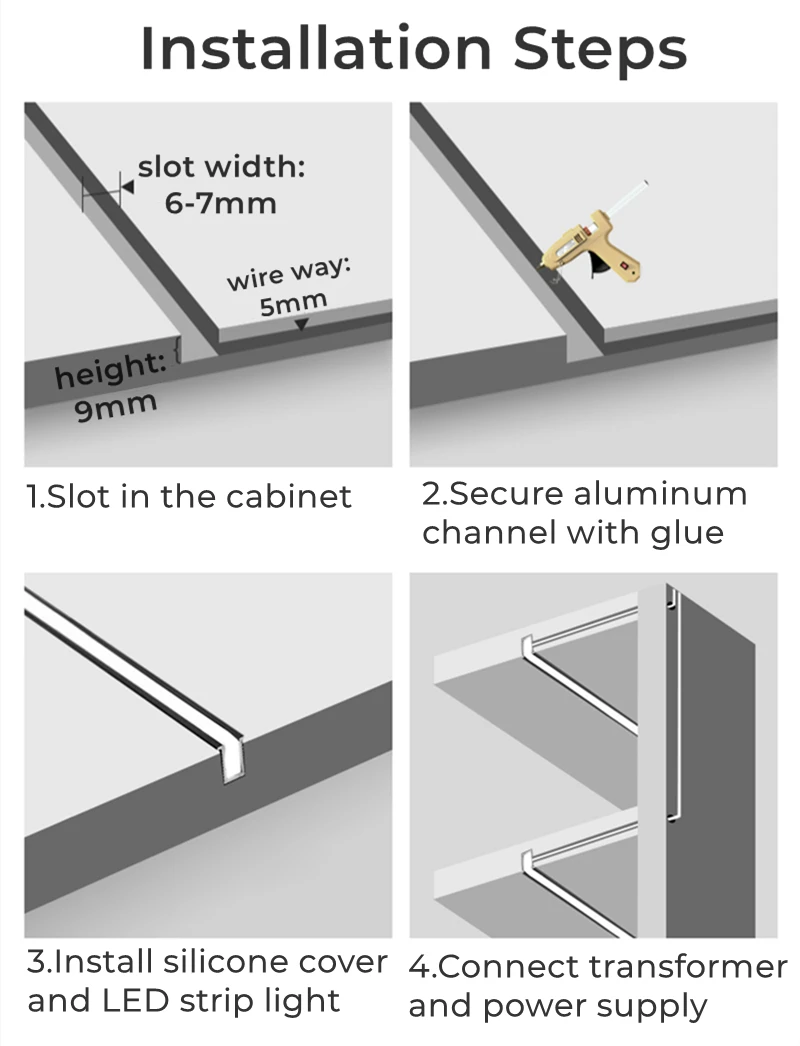 Installation Steps

slot width: 6-7mm

wire way: 5mm

height: 9mm

1.Slot in the cabinet

2.Secure aluminum channel with glue

3.Install silicone cover and LED strip light

4.Connect transformer and power supply