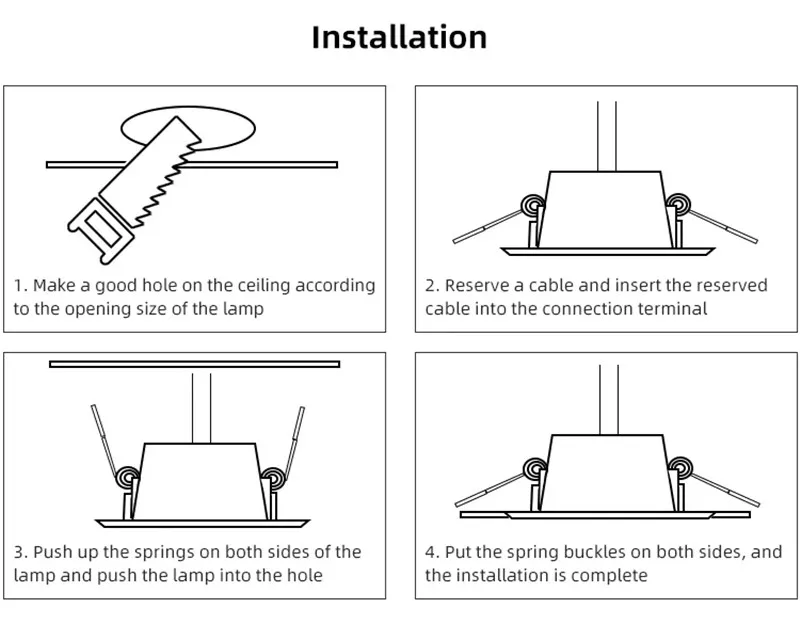 Installation

1. Make a good hole on the ceiling according to the opening size of the lamp

2. Reserve a cable and insert the reserved cable into the connection terminal

3. Push up the springs on both sides of the lamp and push the lamp into the hole

4. Put the spring buckles on both sides, and the installation is complete