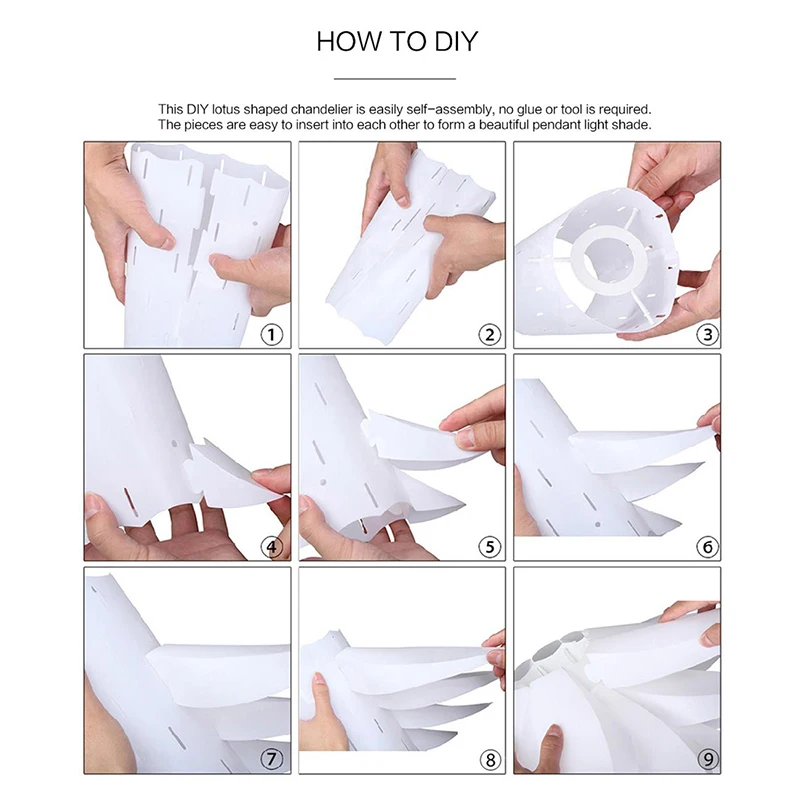 HOW TO DIY

This DIY lotus shaped chandelier is easily self-assembly, no glue or tool is required. The pieces are easy to insert into each other to form a beautiful pendant light shade.

①

②

③

④

⑤

⑥

⑦

⑧

⑨