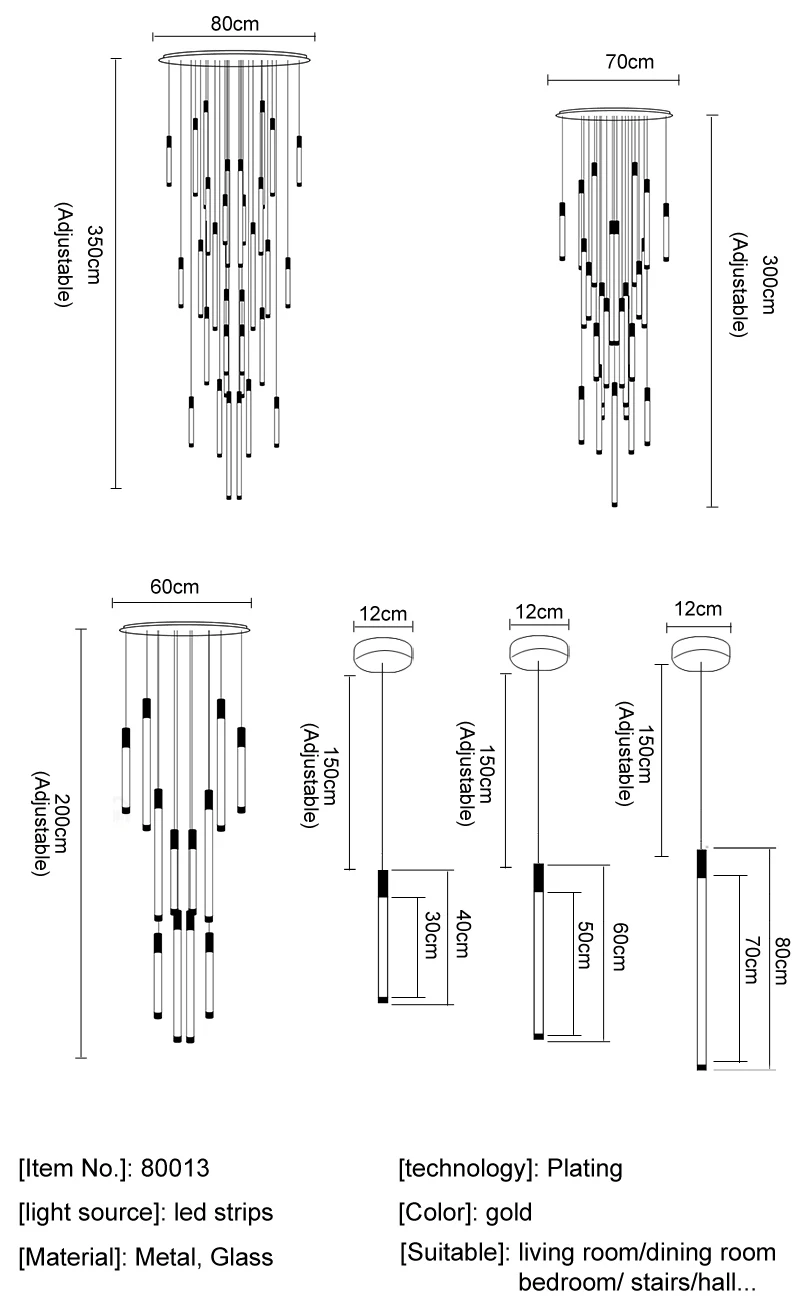 80cm

350cm
(Adjustable)

70cm

300cm
(Adjustable)

60cm

200cm
(Adjustable)

12cm

150cm
(Adjustable)

30cm

40cm

12cm

150cm
(Adjustable)

50cm

60cm

12cm

150cm
(Adjustable)

70cm

80cm

[Item No.]: 80013

[light source]: led strips

[Material]: Metal, Glass

[technology]: Plating

[Color]: gold

[Suitable]: living room/dining room bedroom/ stairs/hall...