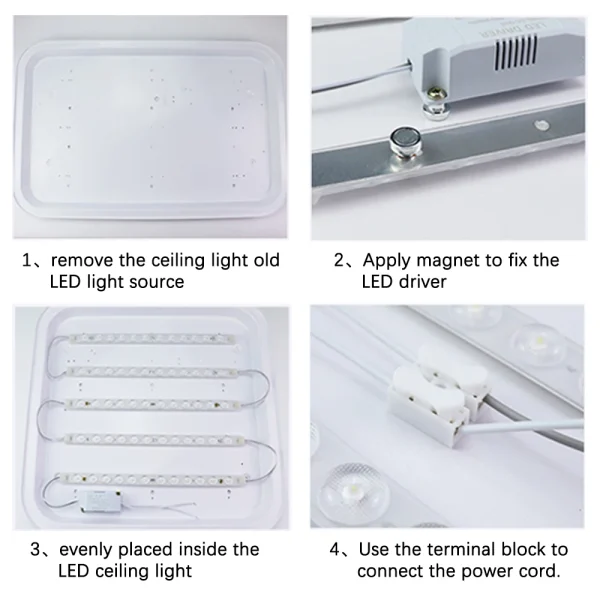 LED DRIVER

1、remove the ceiling light old LED light source

2、Apply magnet to fix the LED driver

3、evenly placed inside the LED ceiling light

4、Use the terminal block to connect the power cord.