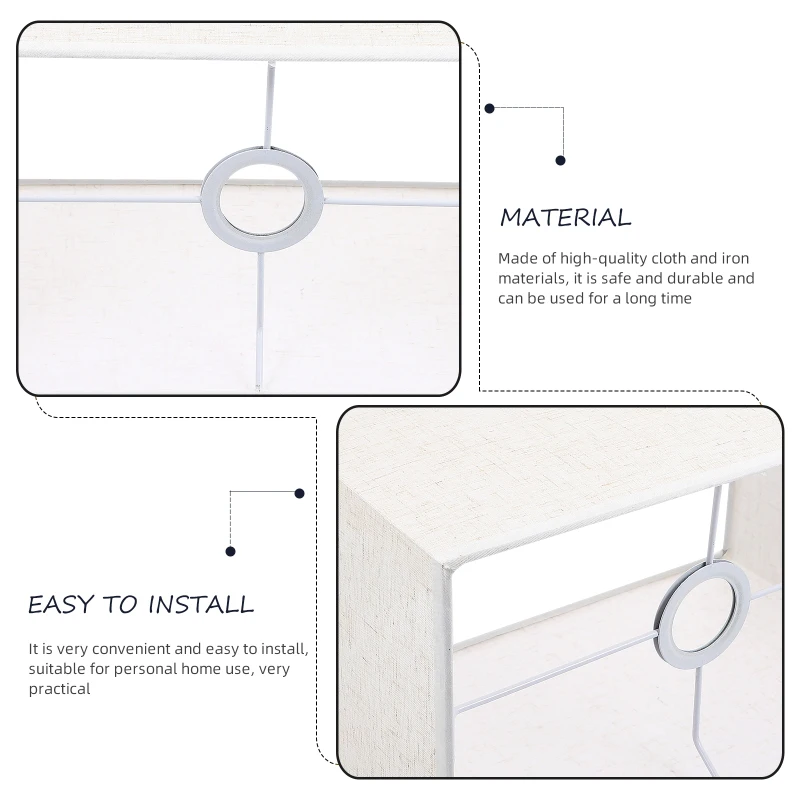 MATERIAL

Made of high-quality cloth and iron materials, it is safe and durable and can be used for a long time

EASY TO INSTALL

It is very convenient and easy to install, suitable for personal home use, very practical