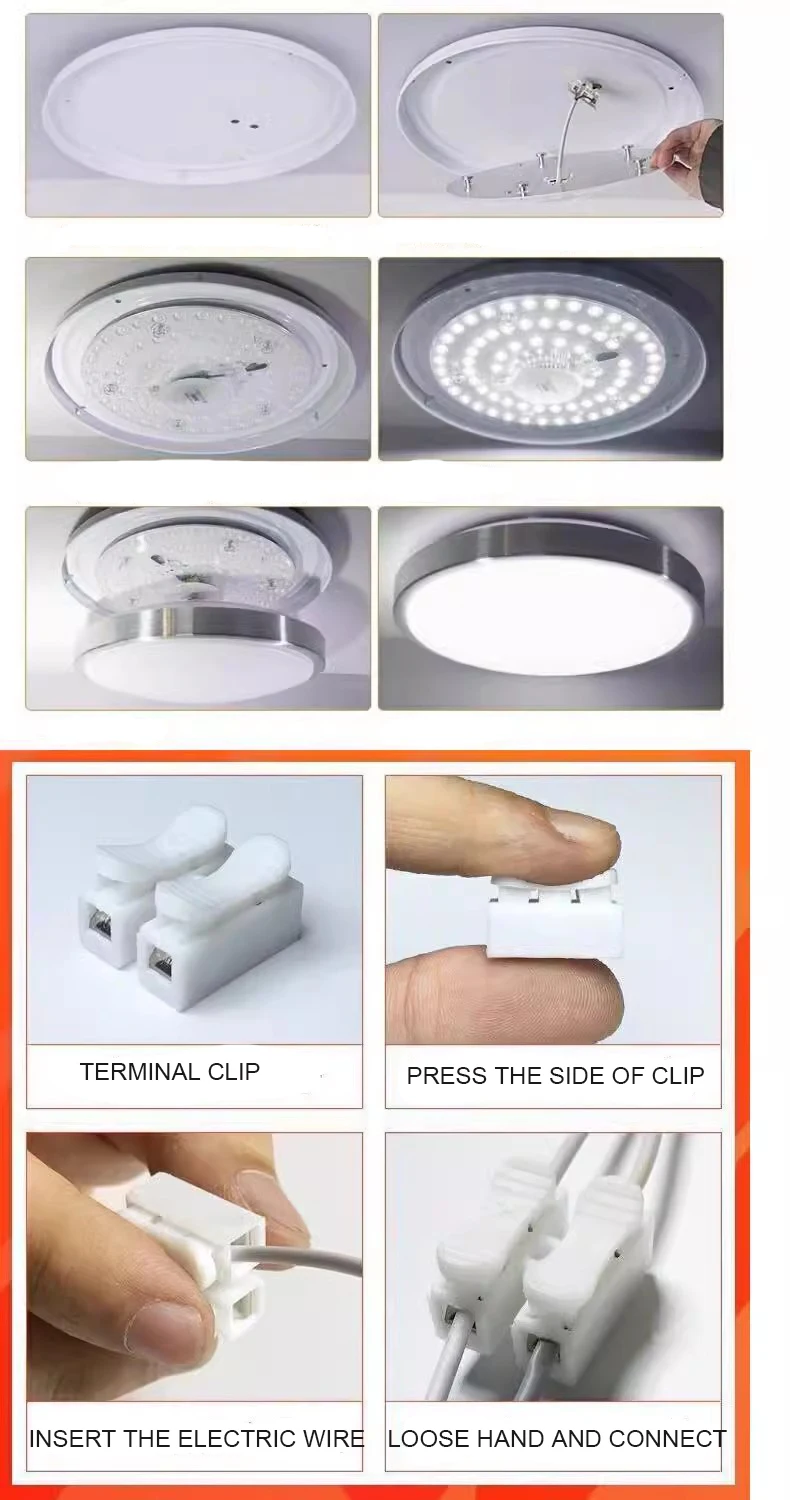 TERMINAL CLIP

PRESS THE SIDE OF CLIP

INSERT THE ELECTRIC WIRE

LOOSE HAND AND CONNECT