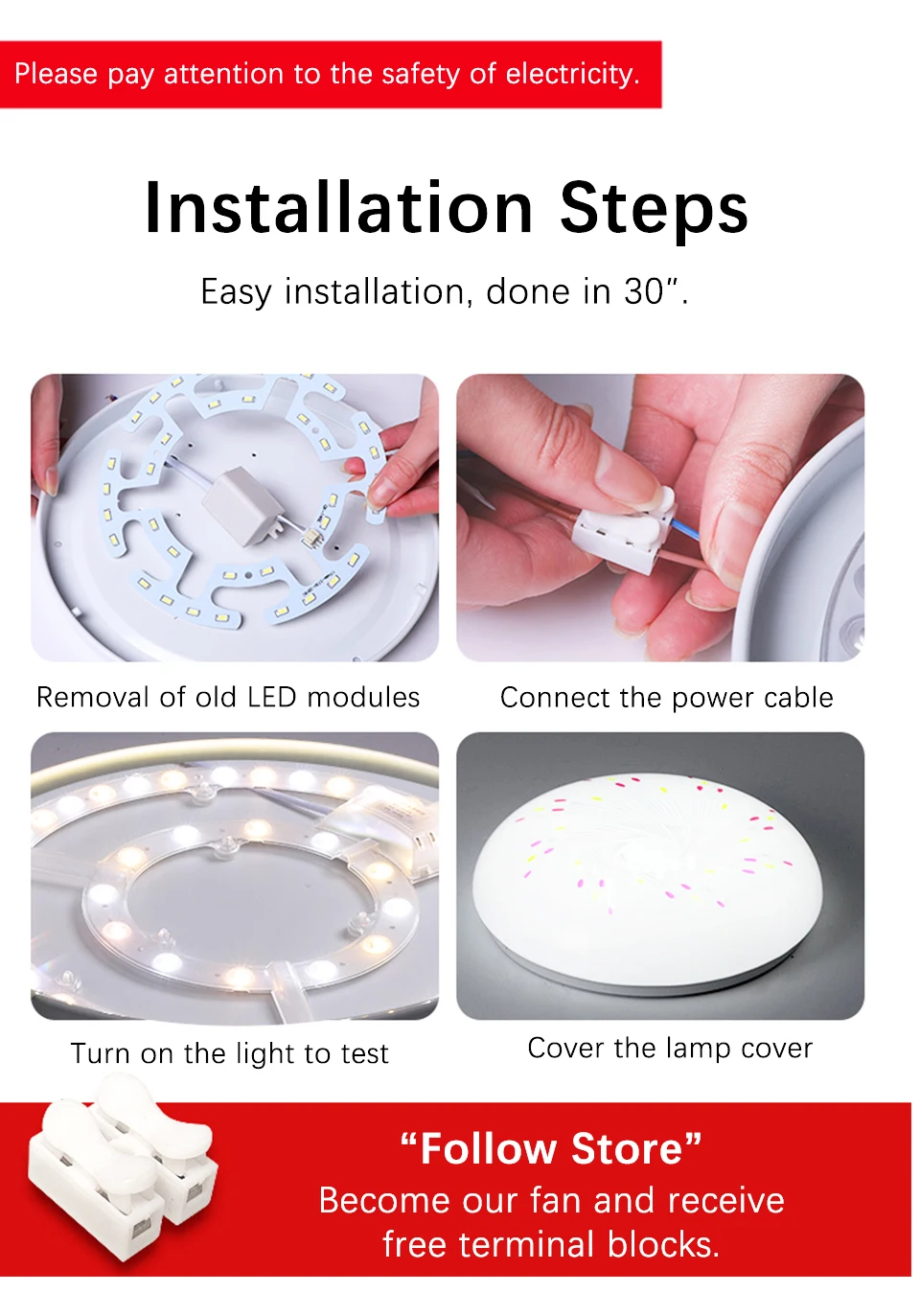 Please pay attention to the safety of electricity.

Installation Steps

Easy installation, done in 30″.

Removal of old LED modules

Connect the power cable

Turn on the light to test

Cover the lamp cover

“Follow Store”

Become our fan and receive free terminal blocks.