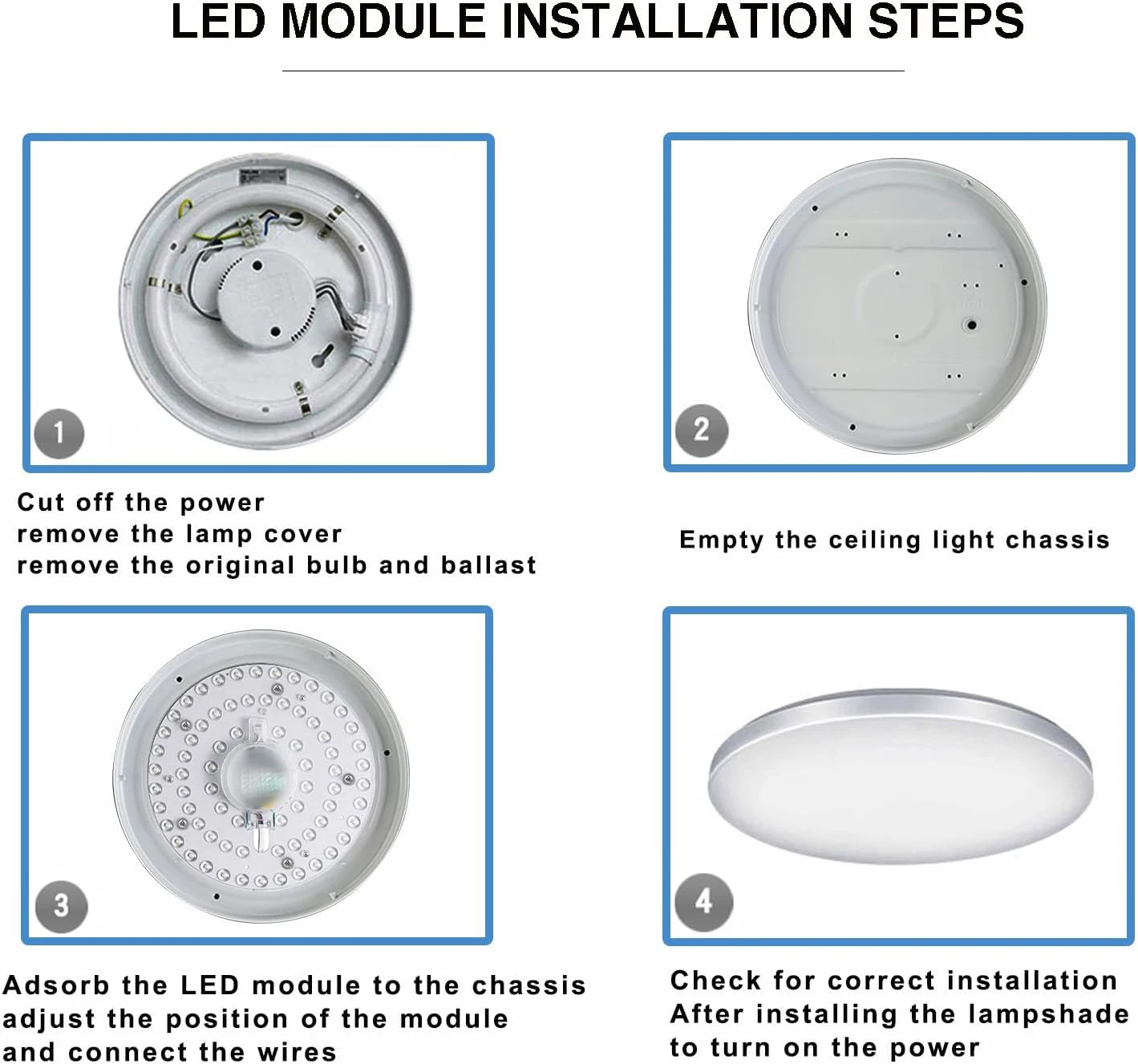 LED MODULE INSTALLATION STEPS

1

Cut off the power
remove the lamp cover
remove the original bulb and ballast

2

Empty the ceiling light chassis

3

Adsorb the LED module to the chassis
adjust the position of the module
and connect the wires

4

Check for correct installation
After installing the lampshade
to turn on the power