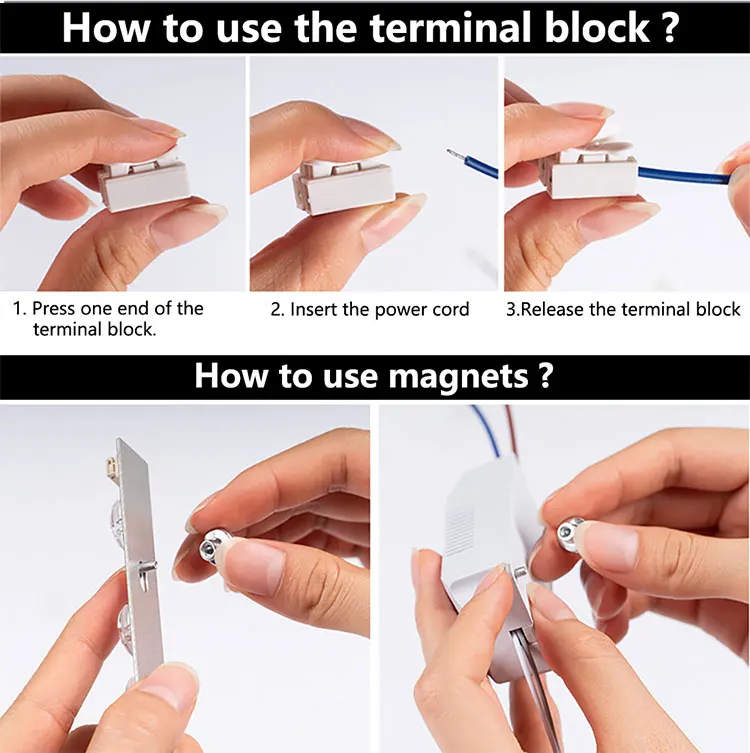 How to use the terminal block ?

1. Press one end of the terminal block.

2. Insert the power cord

3.Release the terminal block

How to use magnets ?