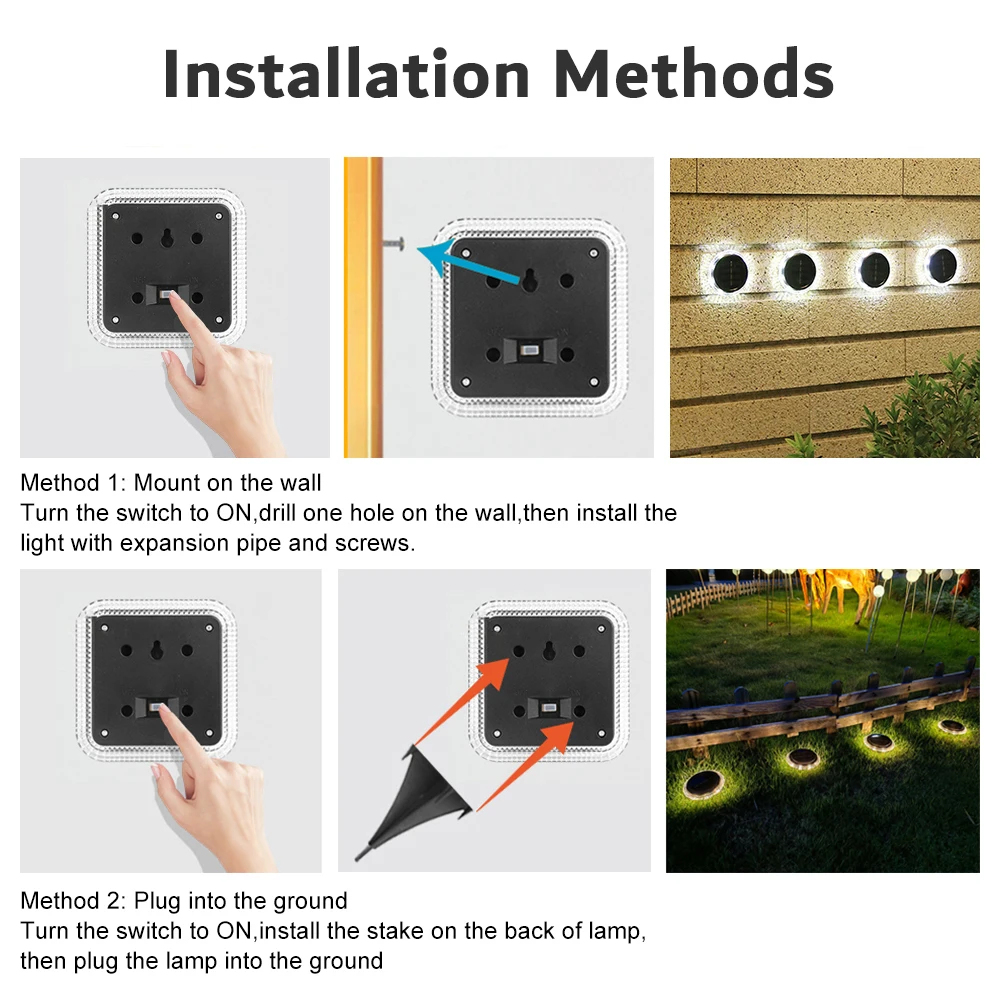 Installation Methods

Method 1: Mount on the wall
Turn the switch to ON,drill one hole on the wall,then install the light with expansion pipe and screws.

Method 2: Plug into the ground
Turn the switch to ON,install the stake on the back of lamp, then plug the lamp into the ground