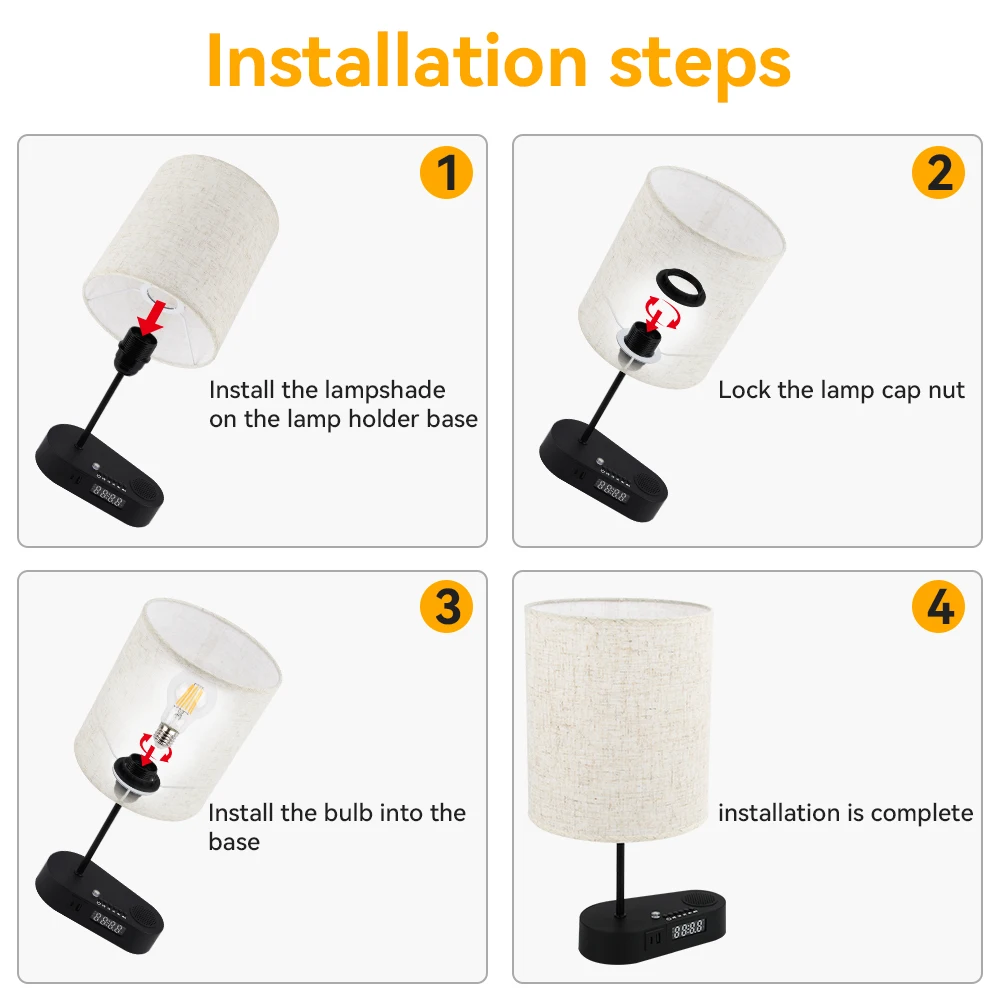 Installation steps

1

Install the lampshade on the lamp holder base

2

Lock the lamp cap nut

3

Install the bulb into the base

4

installation is complete