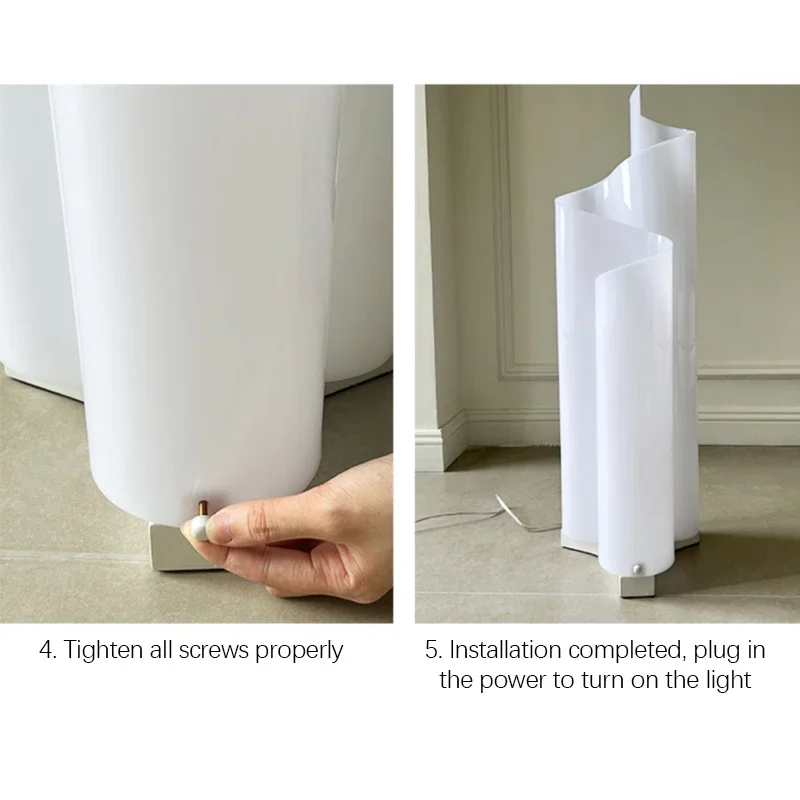 4. Tighten all screws properly

5. Installation completed, plug in the power to turn on the light