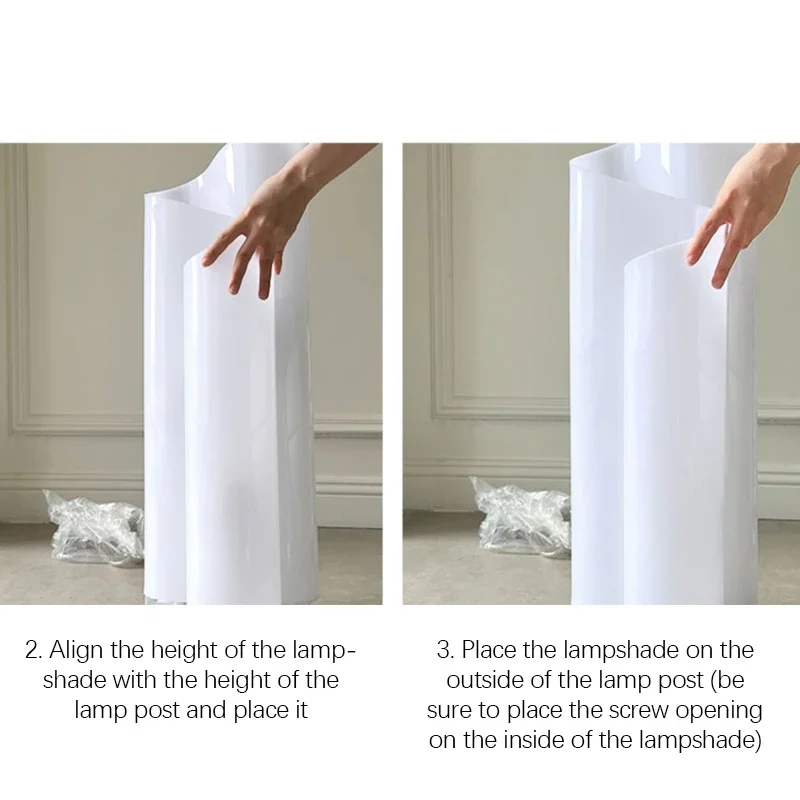 2. Align the height of the lampshade with the height of the lamp post and place it

3. Place the lampshade on the outside of the lamp post (be sure to place the screw opening on the inside of the lampshade)