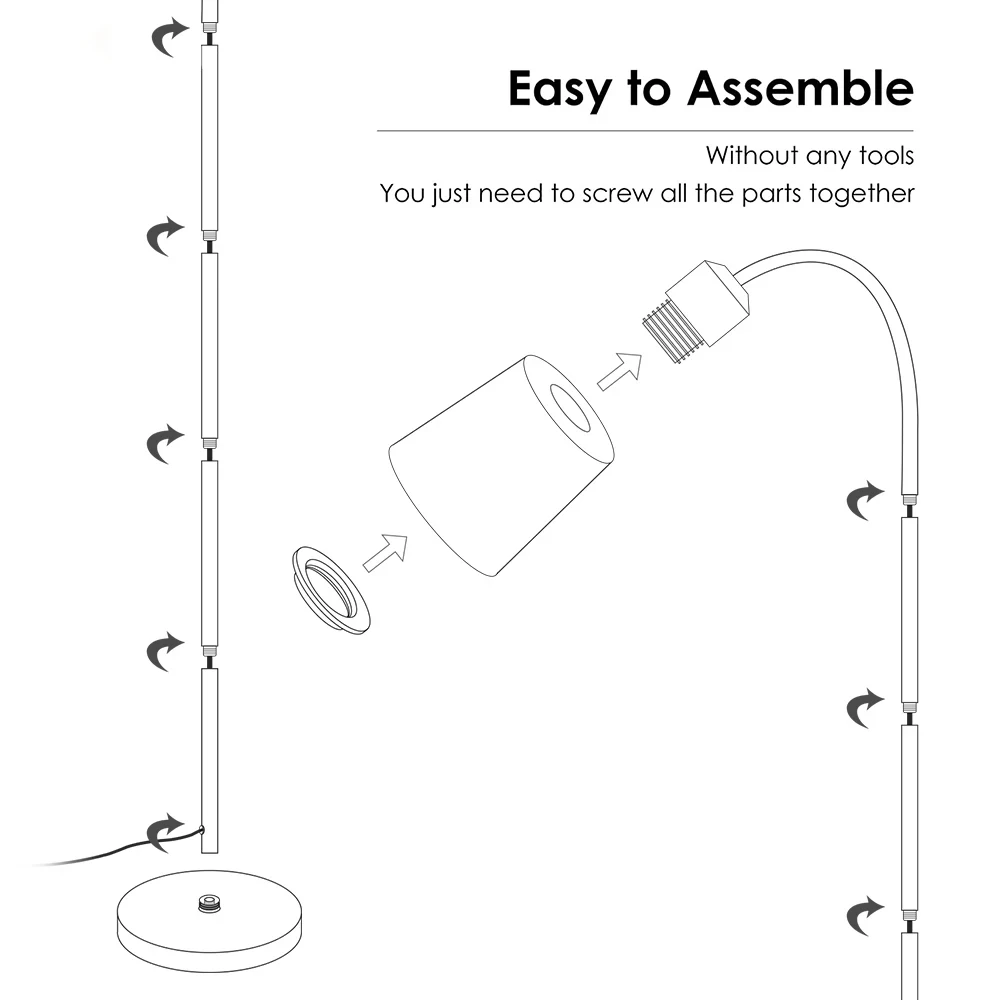 Easy to Assemble

Without any tools
You just need to screw all the parts together