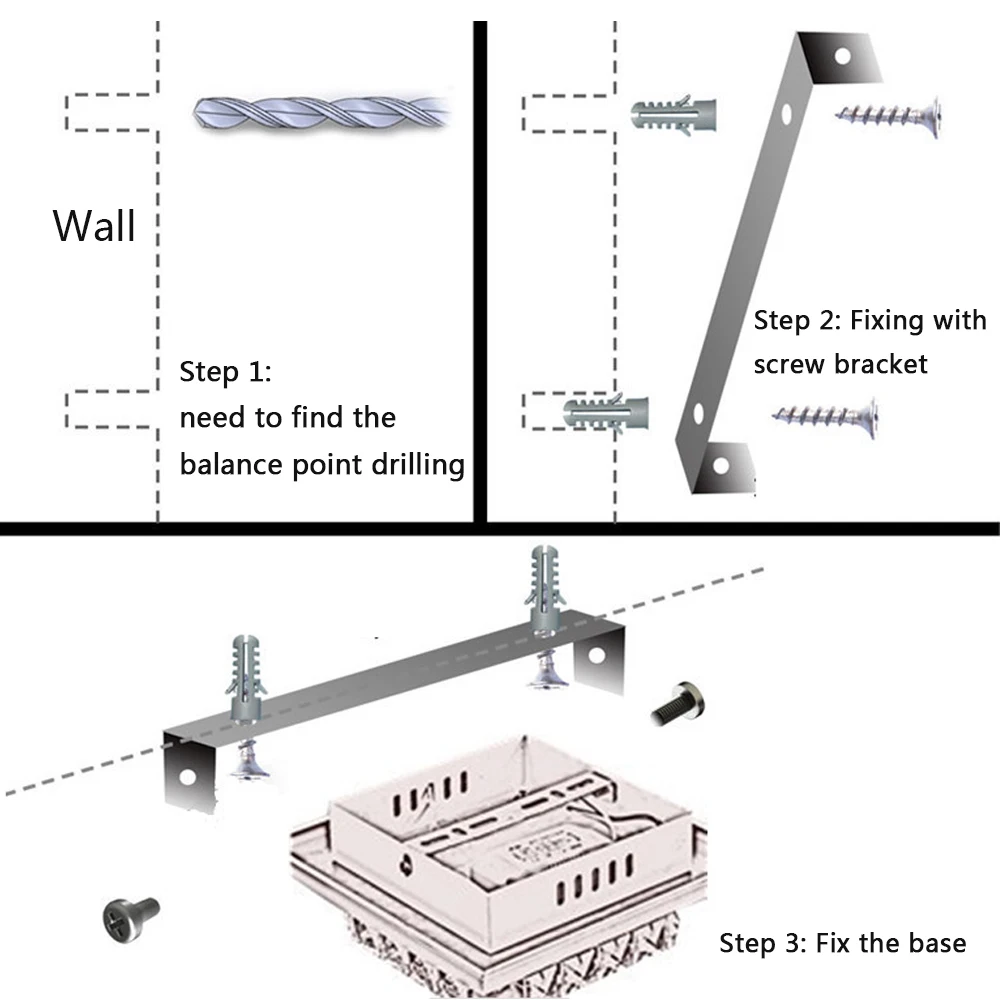 Wall

Step 1:
need to find the balance point drilling

Step 2: Fixing with screw bracket

Step 3: Fix the base