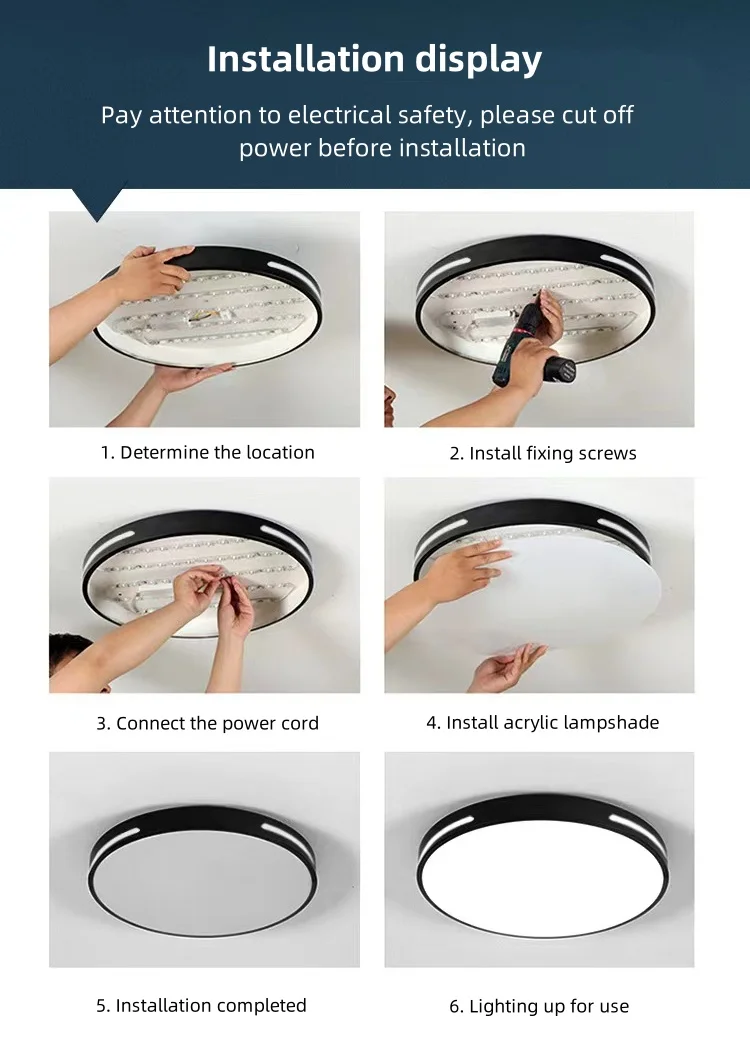 Installation display

Pay attention to electrical safety, please cut off power before installation

1. Determine the location

2. Install fixing screws

3. Connect the power cord

4. Install acrylic lampshade

5. Installation completed

6. Lighting up for use