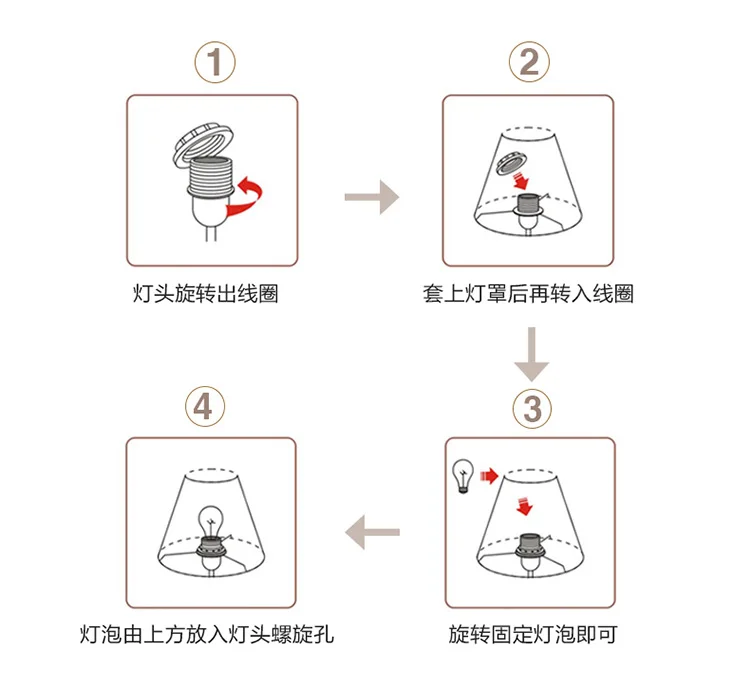 1

灯头旋转出线圈

2

套上灯罩后再转入线圈

3

旋转固定灯泡即可

4

灯泡由上方放入灯头螺旋孔