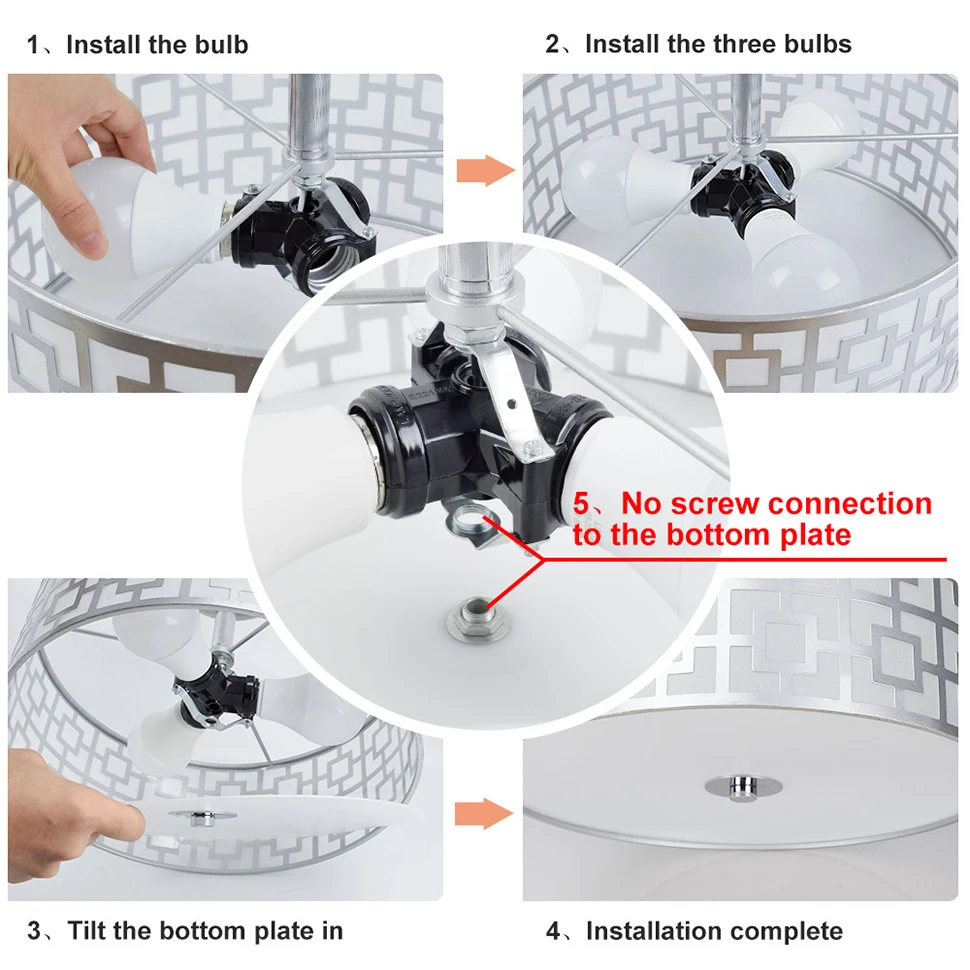 1、Install the bulb

2、Install the three bulbs

5、No screw connection to the bottom plate

3、Tilt the bottom plate in

4、Installation complete