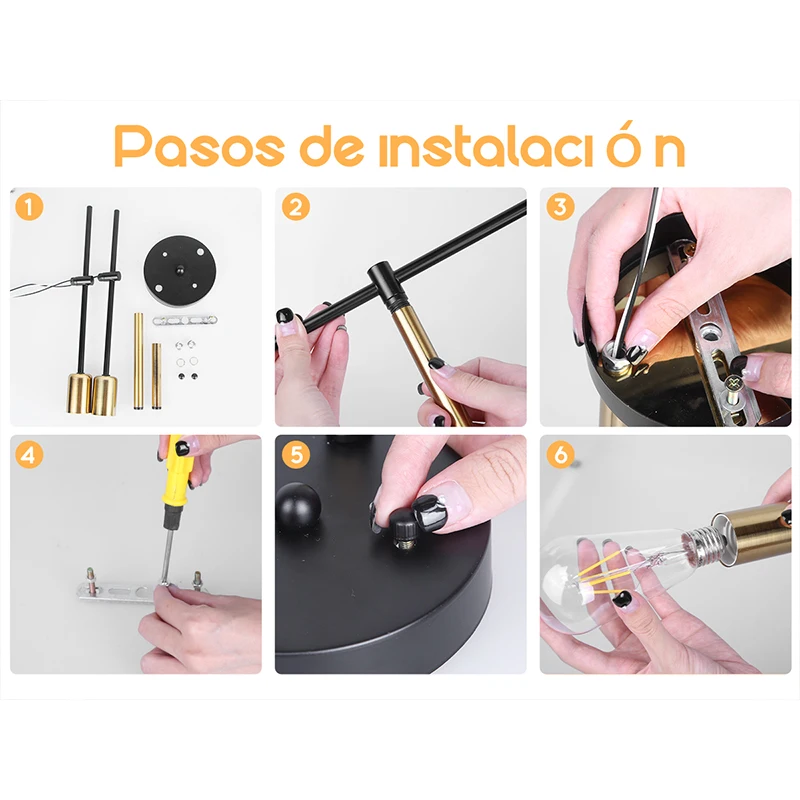 Pasos de instalaci ó n

1

2

3

4

5

6