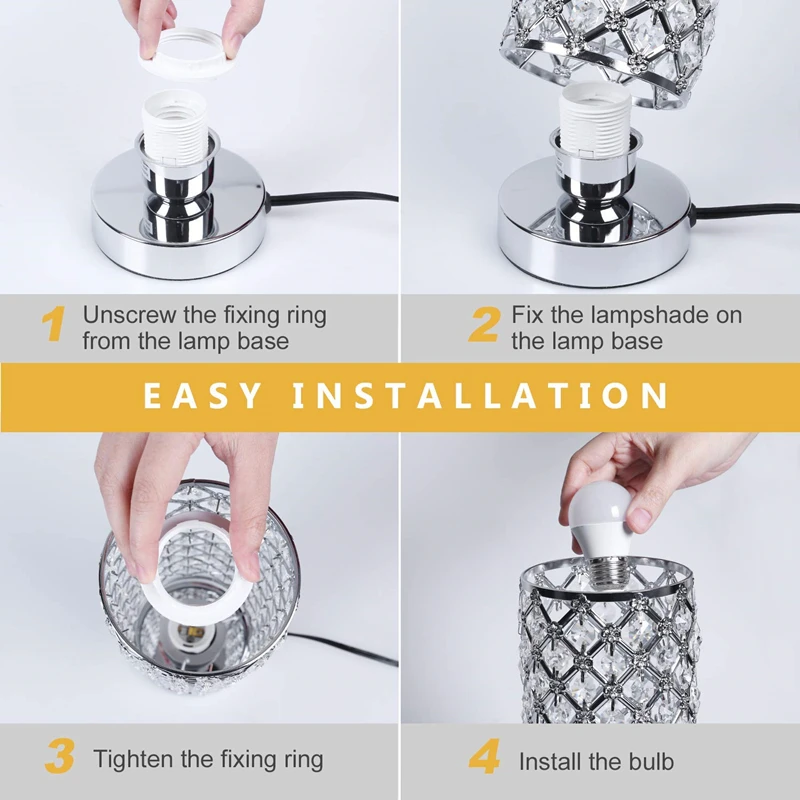 1 Unscrew the fixing ring from the lamp base

2 Fix the lampshade on the lamp base

EASY INSTALLATION

3 Tighten the fixing ring

4 Install the bulb