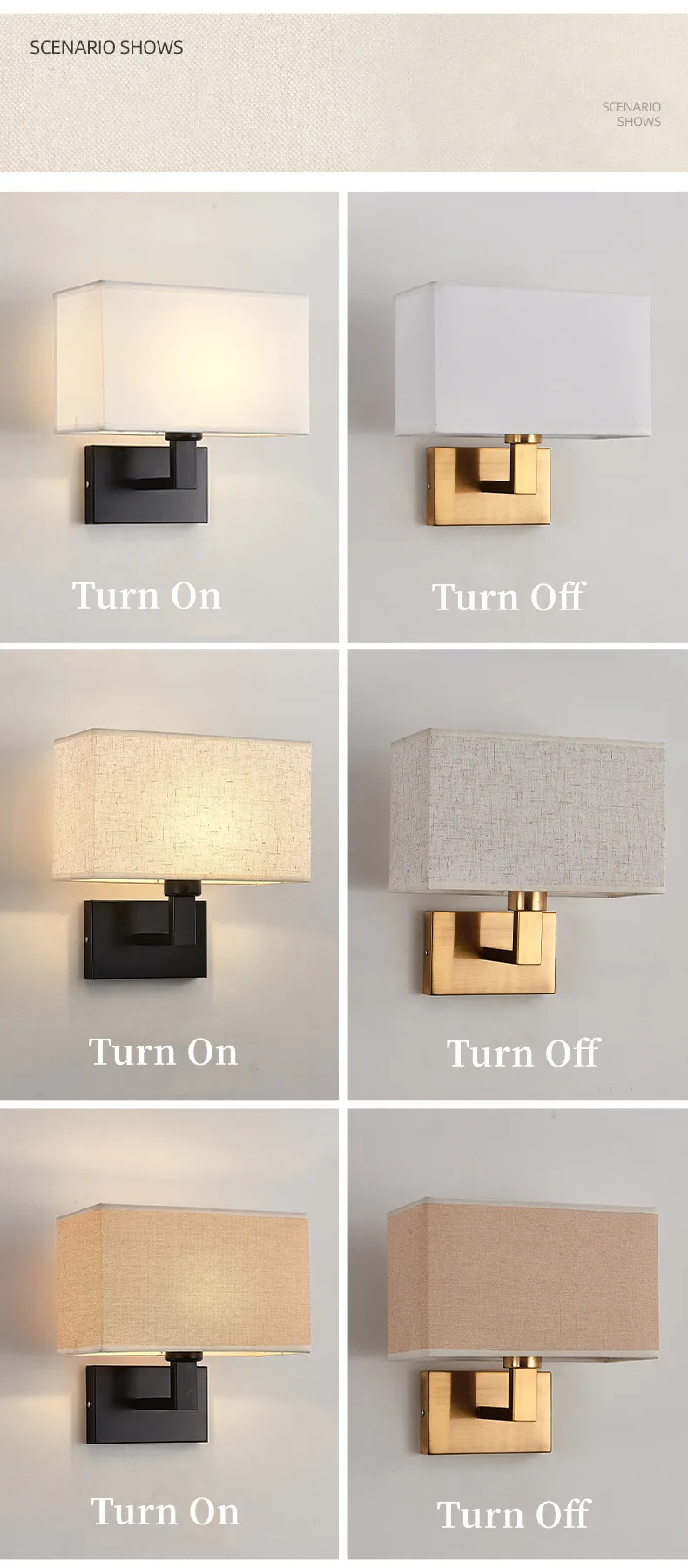 SCENARIO SHOWS

SCENARIO SHOWS

Turn On

Turn Off

Turn On

Turn Off

Turn On

Turn Off