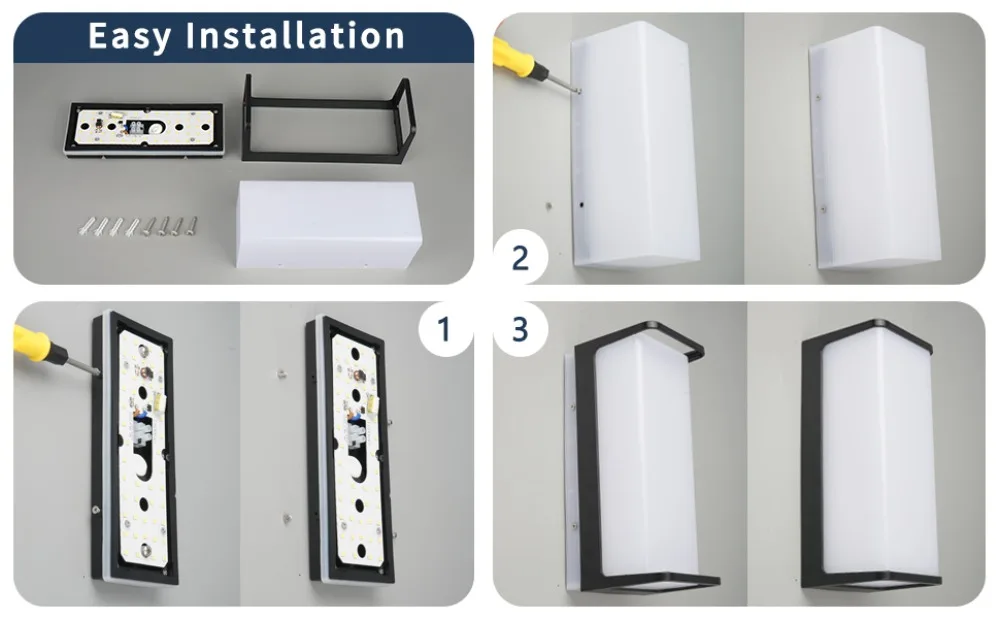 Easy Installation

2

1

3