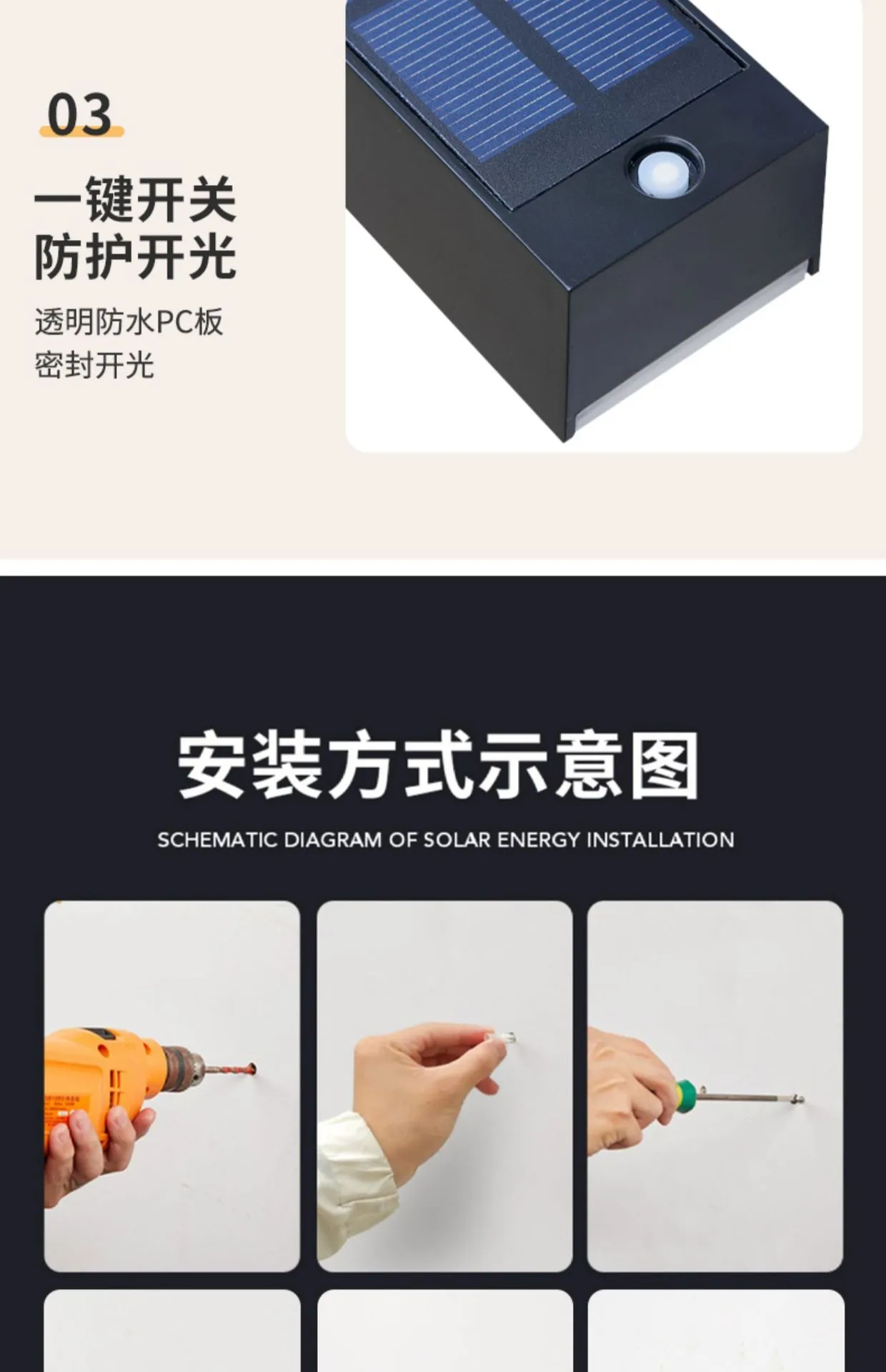 03

一键开关
防护开光

透明防水PC板
密封开光

安装方式示意图

SCHEMATIC DIAGRAM OF SOLAR ENERGY INSTALLATION