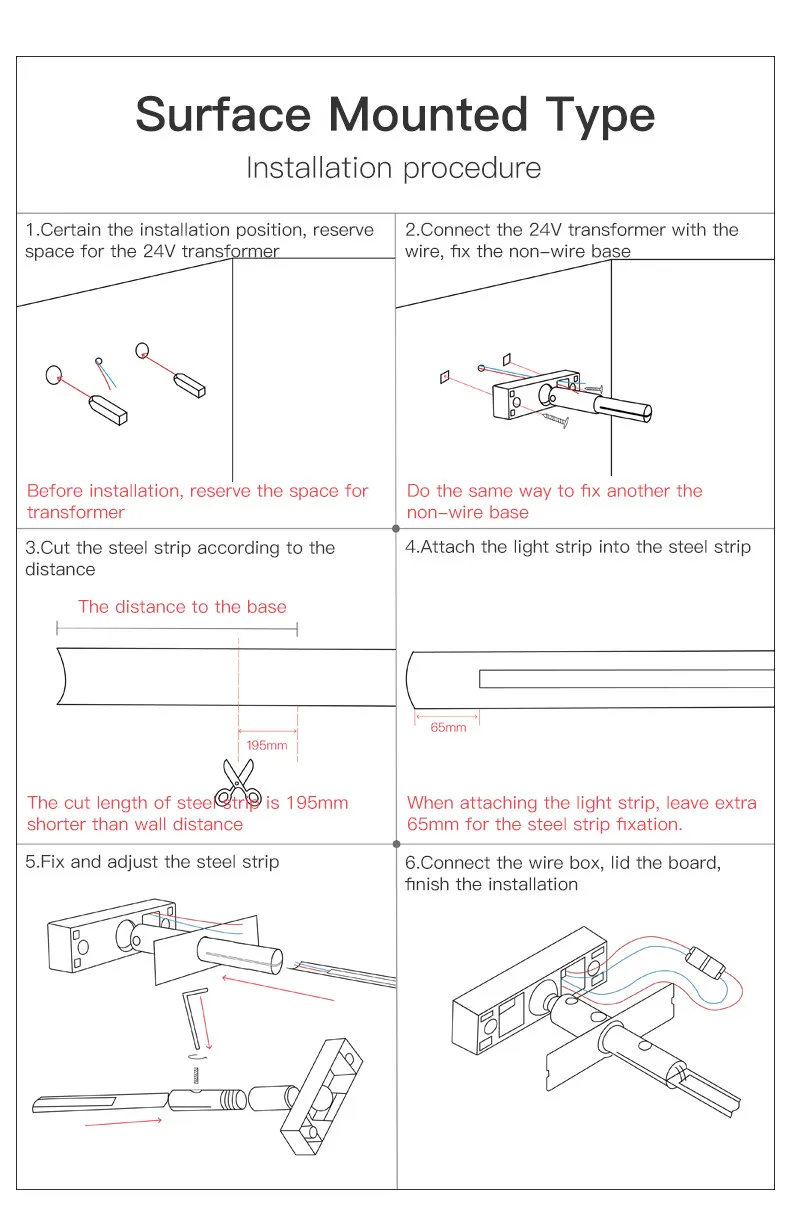 Surface Mounted Type

Installation procedure

1.Certain the installation position, reserve space for the 24V transformer

Before installation, reserve the space for transformer

2.Connect the 24V transformer with the wire, fix the non-wire base

Do the same way to fix another the non-wire base

3.Cut the steel strip according to the distance

The distance to the base

195mm

The cut length of steel strip is 195mm shorter than wall distance

4.Attach the light strip into the steel strip

65mm

When attaching the light strip, leave extra 65mm for the steel strip fixation.

5.Fix and adjust the steel strip

6.Connect the wire box, lid the board, finish the installation